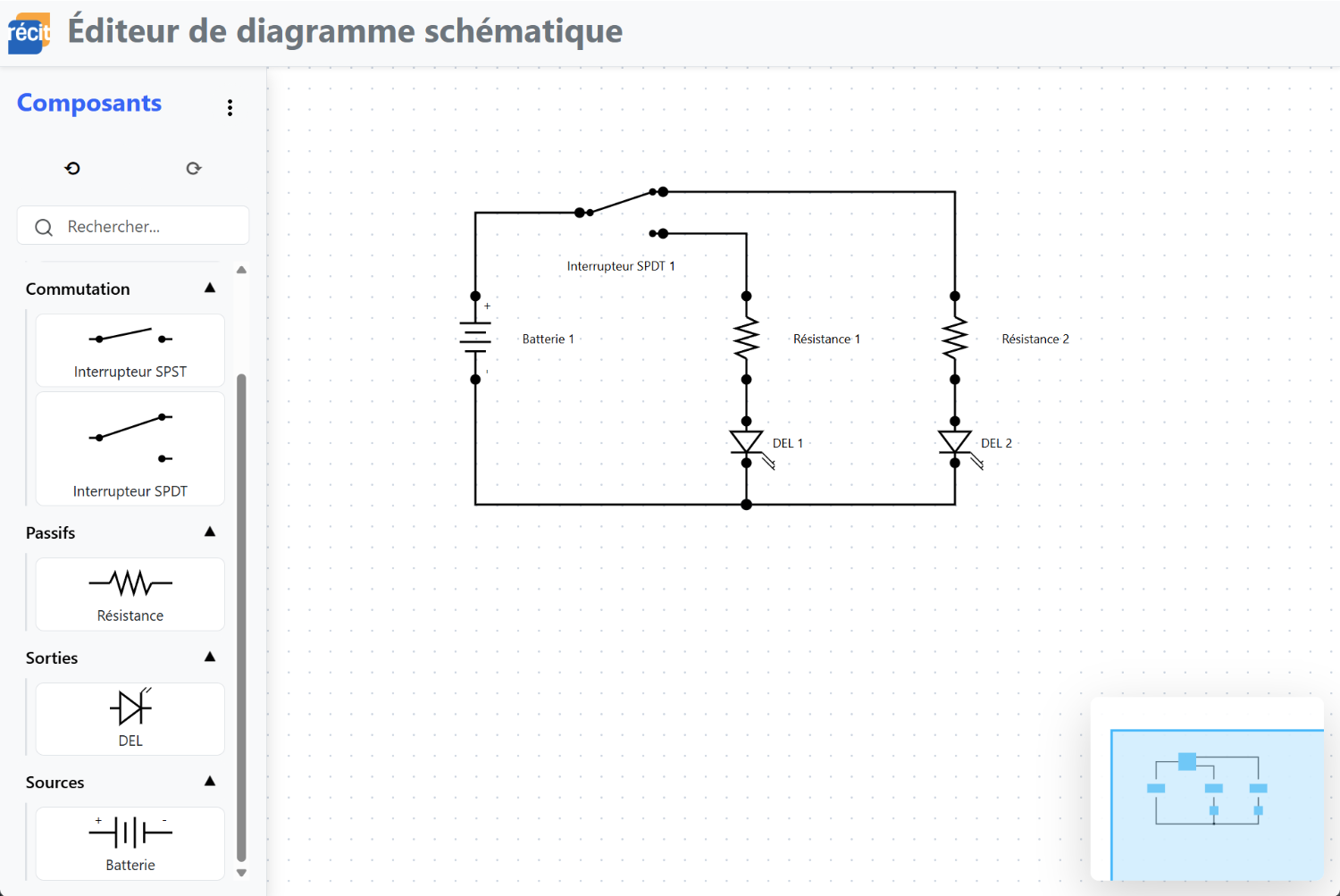 récit Éditeur de diagramme schématique

Composants

Rechercher...

Commutation

Interrupteur SPST

Interrupteur SPDT

Passifs

Résistance

Sorties

DEL

Sources

+ -

Batterie

Interrupteur SPDT 1

+

Batterie 1

Résistance 1

Résistance 2

DEL 1

DEL 2